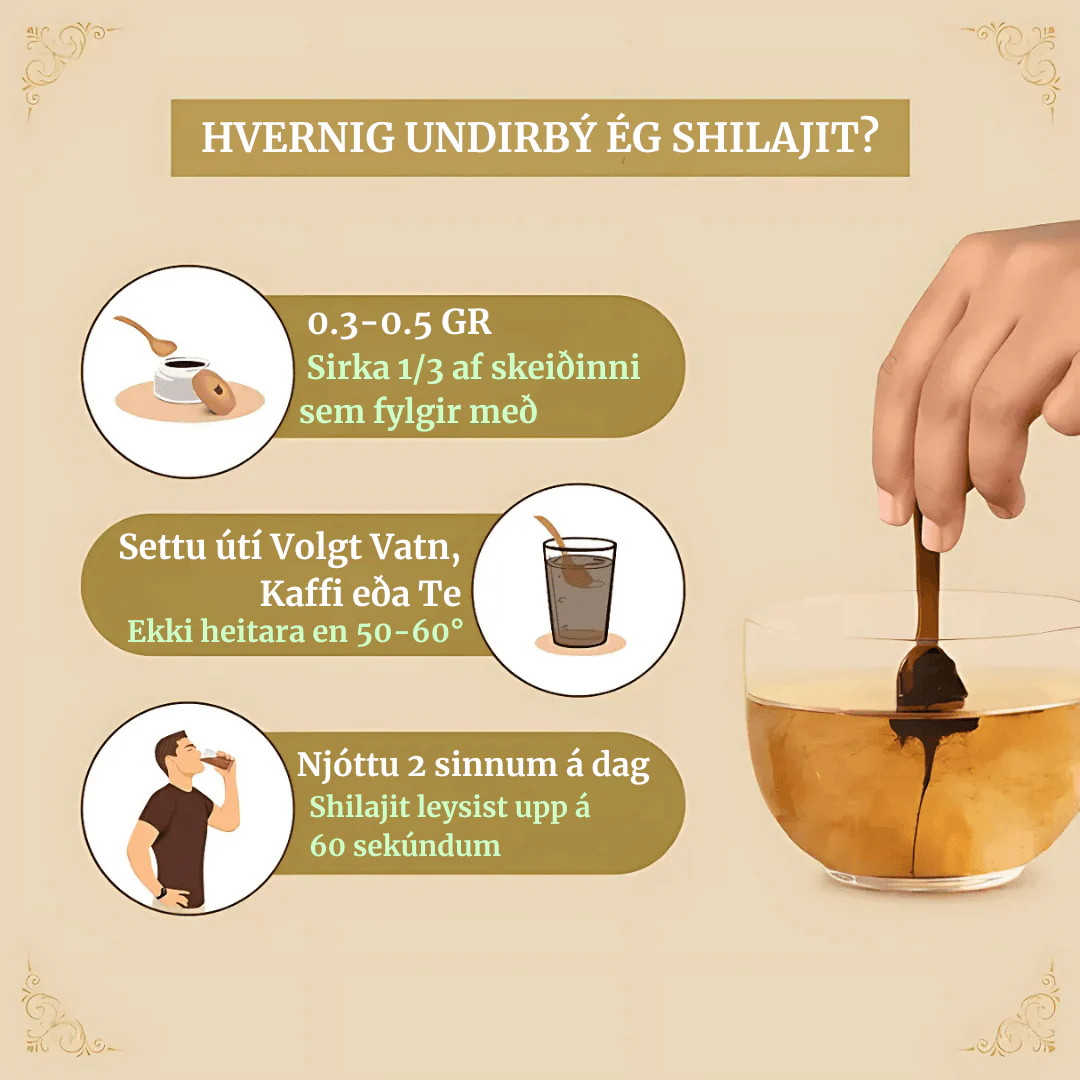 HVERNIG UNDIRBÝ ÉG SHILAJIT?

0.3-0.5 GR
Sirka 1/3 af skeiðinni sem fylgir með

Settu útí Volgt Vatn, Kaffi eða Te
Ekki heitara en 50-60°

Njóttu 2 sinnum á dag
Shilajit leysist upp á 60 sekúndum